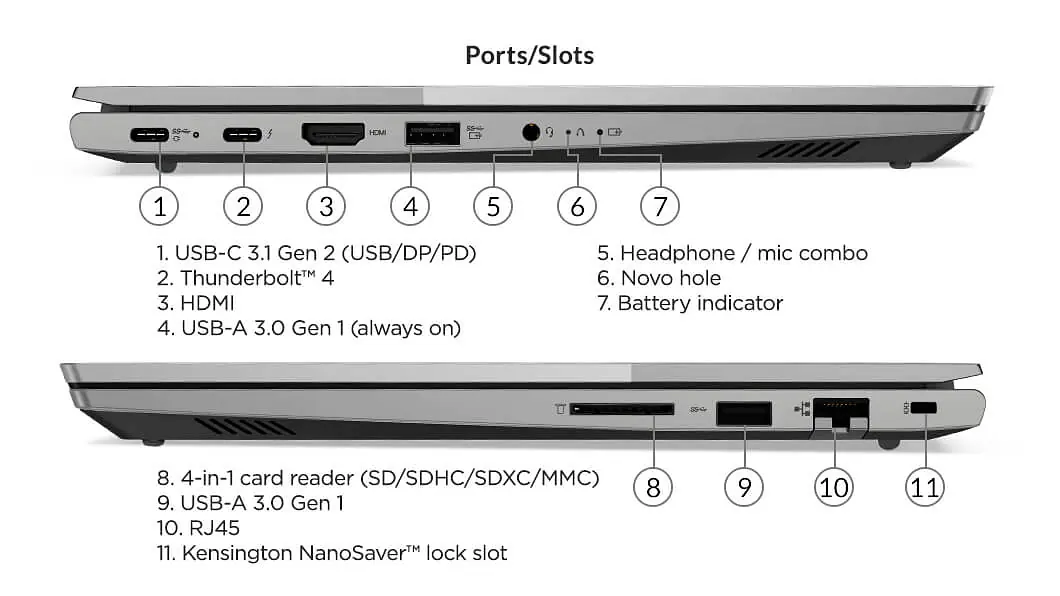 Ports/Slots

HDMI

1 2 3 4 5 6 7

1. USB-C 3.1 Gen 2 (USB/DP/PD)
2. Thunderbolt™ 4
3. HDMI
4. USB-A 3.0 Gen 1 (always on)

5. Headphone / mic combo
6. Novo hole
7. Battery indicator

8 9 10 11

8. 4-in-1 card reader (SD/SDHC/SDXC/MMC)
9. USB-A 3.0 Gen 1
10. RJ45
11. Kensington NanoSaver™ lock slot