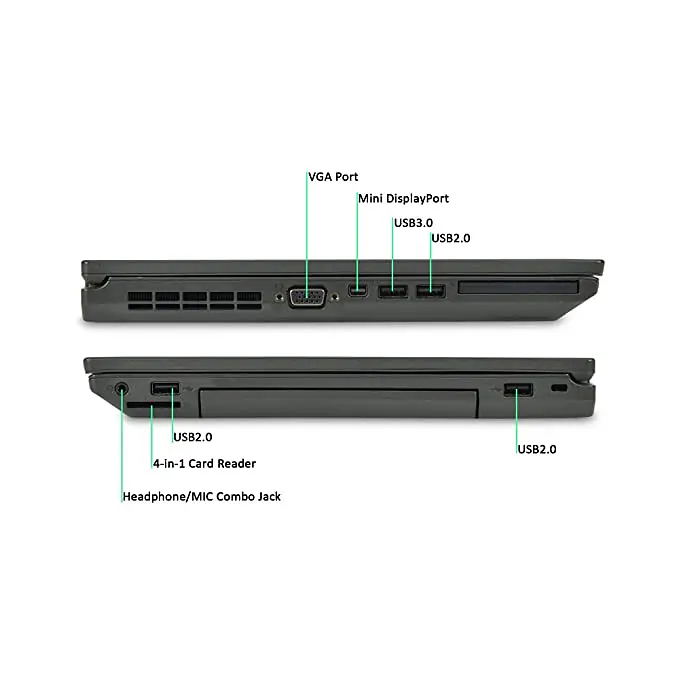 VGA Port
Mini DisplayPort
USB3.0
USB2.0

USB2.0
4-in-1 Card Reader
Headphone/MIC Combo Jack
USB2.0