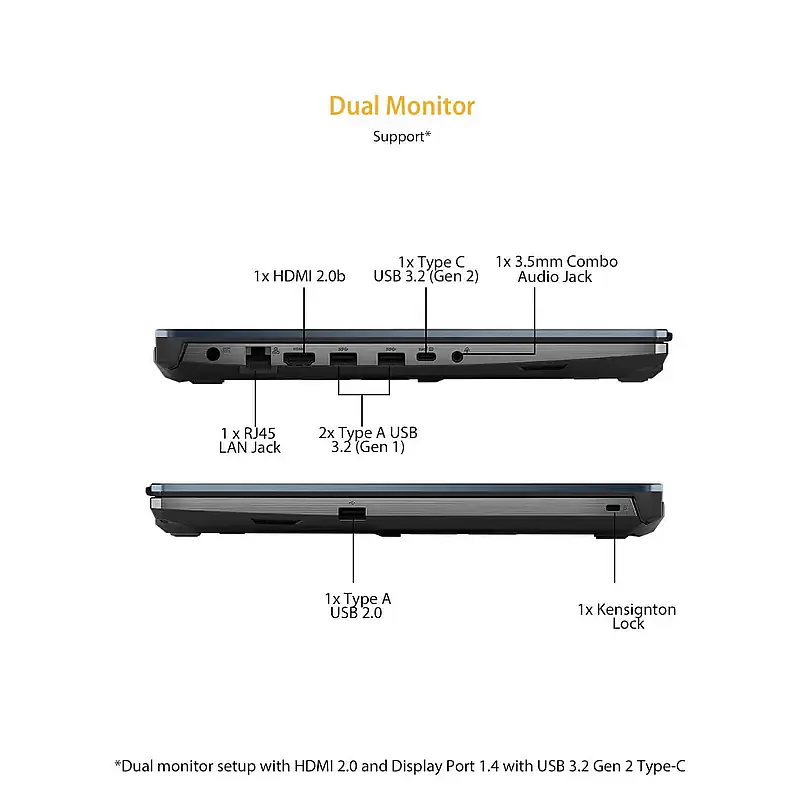 Dual Monitor

Support*

1x HDMI 2.0b

1x Type C USB 3.2 (Gen 2)

1x 3.5mm Combo Audio Jack

1 x RJ45 LAN Jack

2x Type A USB 3.2 (Gen 1)

1x Type A USB 2.0

1x Kensignton Lock

*Dual monitor setup with HDMI 2.0 and Display Port 1.4 with USB 3.2 Gen 2 Type-C