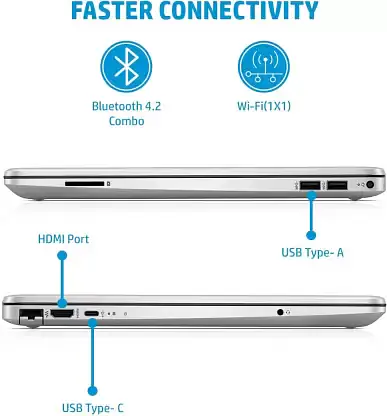 FASTER CONNECTIVITY

Bluetooth 4.2 Combo

Wi-Fi(1X1)

HDMI Port

USB Type- A

USB Type- C