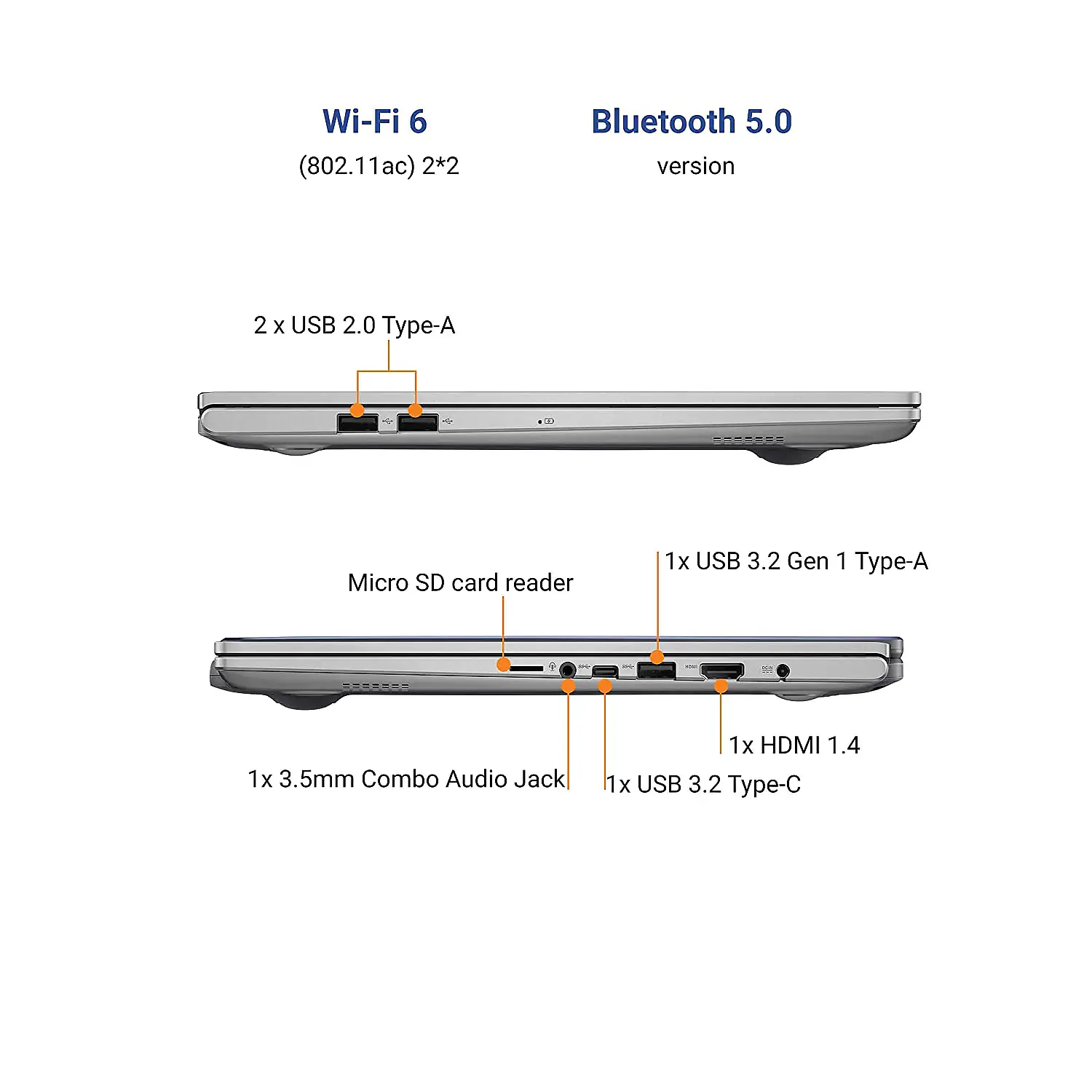 Wi-Fi 6
(802.11ac) 2*2

Bluetooth 5.0
version

2 x USB 2.0 Type-A

Micro SD card reader

1x USB 3.2 Gen 1 Type-A

HDMI

DCIN

1x HDMI 1.4

1x 3.5mm Combo Audio Jack

1x USB 3.2 Type-C